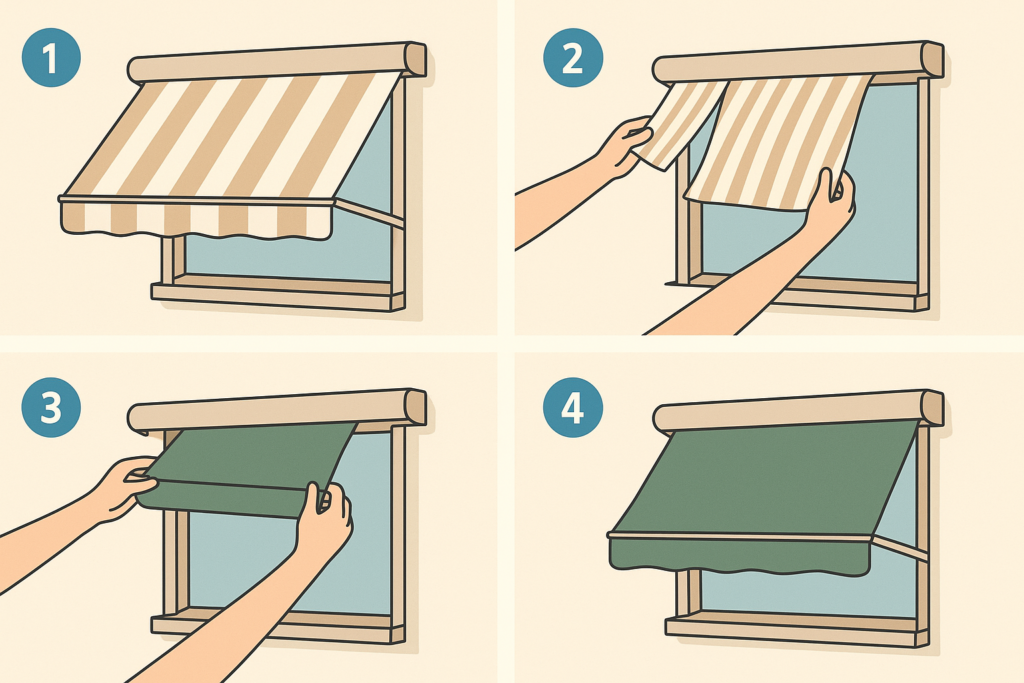 1

2

3

4